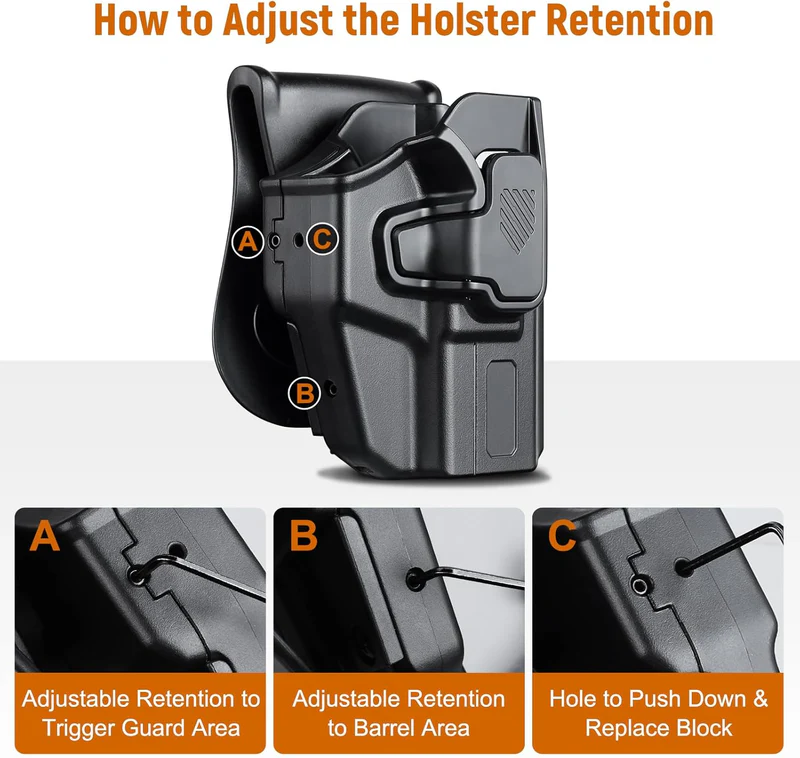 How to Adjust the Holster Retention

A C

B

A

Adjustable Retention to Trigger Guard Area

B

Adjustable Retention to Barrel Area

C

Hole to Push Down & Replace Block